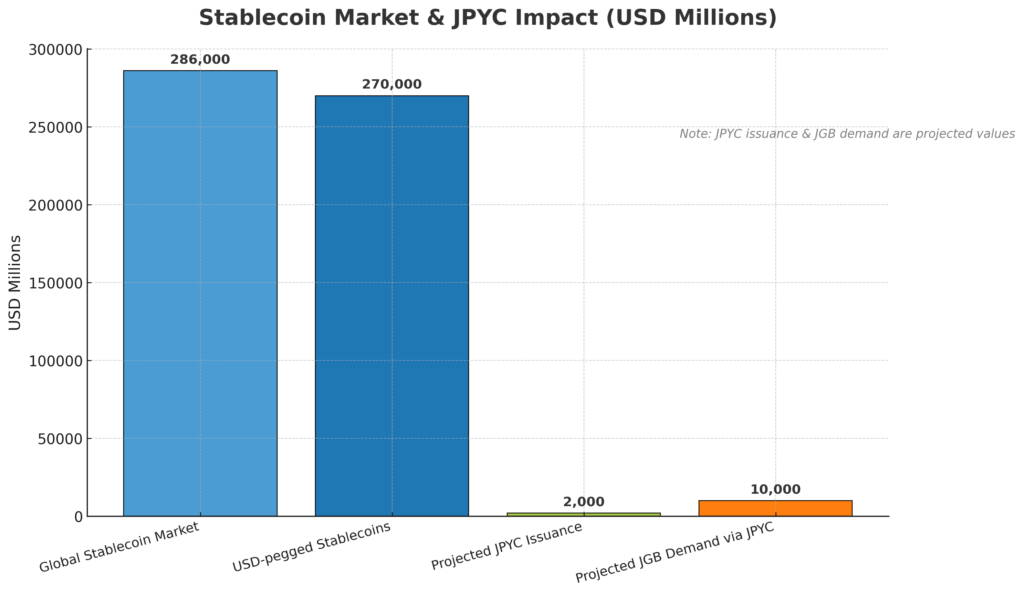 Stablecoin Market & JPYC Impact (USD Millions)

USD Millions

300000
250000
200000
150000
100000
50000
0

286,000
270,000
2,000
10,000

Note: JPYC issuance & JGB demand are projected values

Global Stablecoin Market
USD-pegged Stablecoins
Projected JPYC Issuance
Projected JGB Demand via JPYC